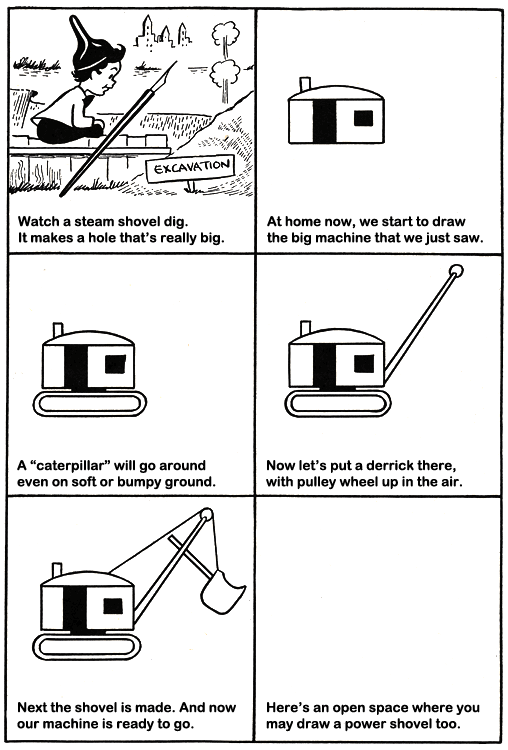 EXCAVATION

Watch a steam shovel dig.
It makes a hole that's really big.

At home now, we start to draw
the big machine that we just saw.

A "caterpillar" will go around
even on soft or bumpy ground.

Now let's put a derrick there,
with pulley wheel up in the air.

Next the shovel is made. And now
our machine is ready to go.

Here's an open space where you
may draw a power shovel too.